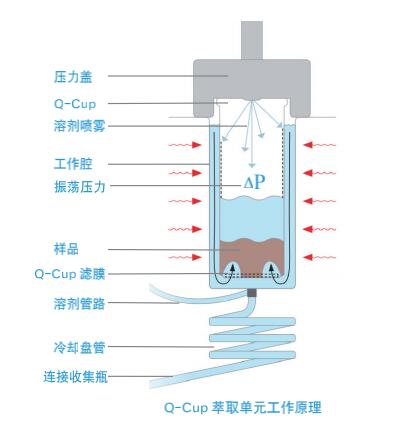 压力盖
Q-Cup
溶剂喷雾
工作腔
振荡压力
$\Delta P$
样品
Q-Cup 滤膜
溶剂管路
冷却盘管
连接收集瓶

Q-Cup 萃取单元工作原理